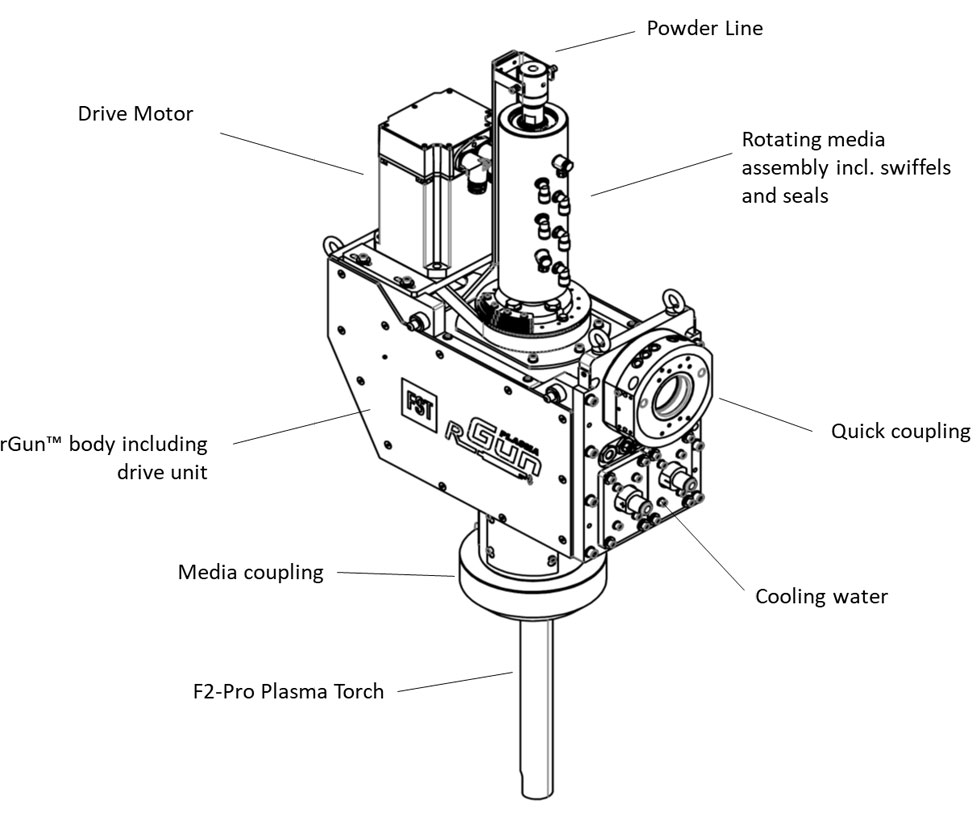 Powder Line

Drive Motor

Rotating media assembly incl. swiffels and seals

FST

PLASMA

rGun

rGun™ body including drive unit

Quick coupling

Media coupling

Cooling water

F2-Pro Plasma Torch